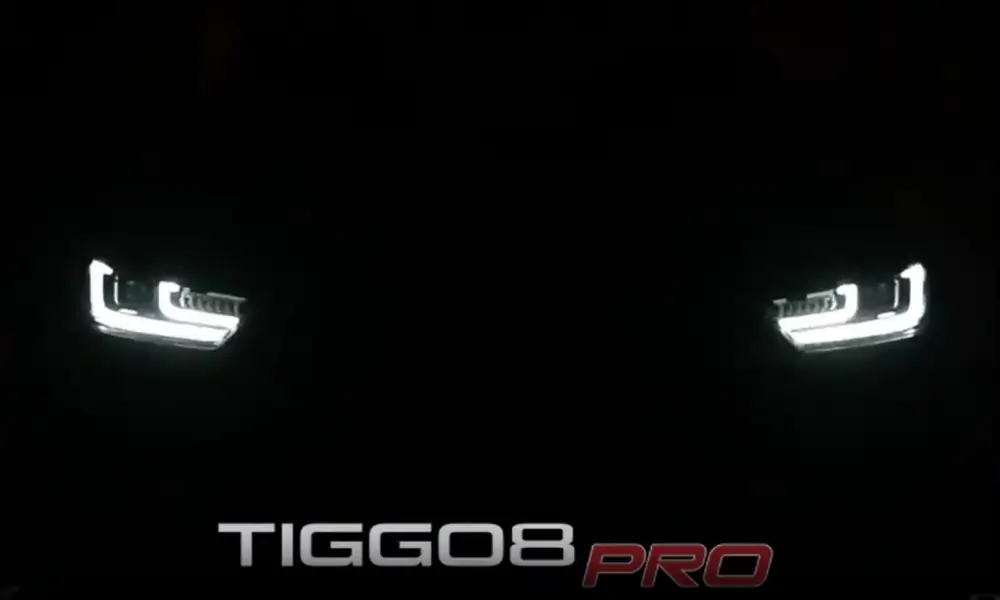 TIGGO8 PRO